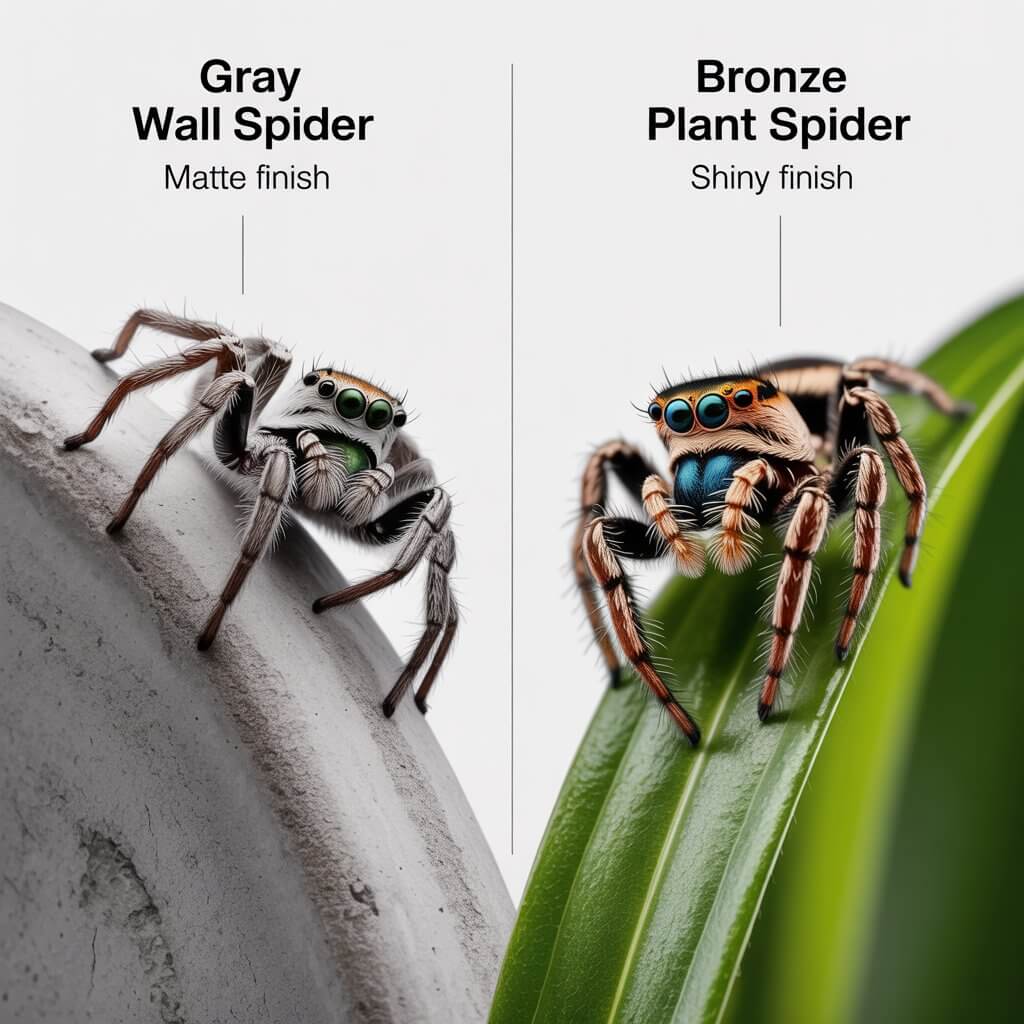 Gray
Wall Spider

Matte finish

Bronze
Plant Spider

Shiny finish